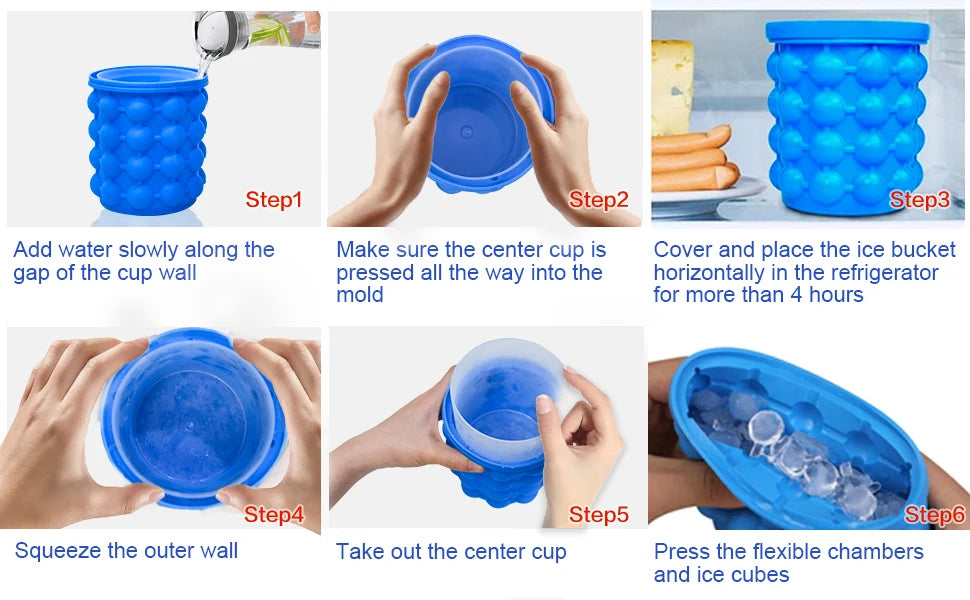 Step1
Add water slowly along the gap of the cup wall

Step2
Make sure the center cup is pressed all the way into the mold

Step3
Cover and place the ice bucket horizontally in the refrigerator for more than 4 hours

Step4
Squeeze the outer wall

Step5
Take out the center cup

Step6
Press the flexible chambers and ice cubes